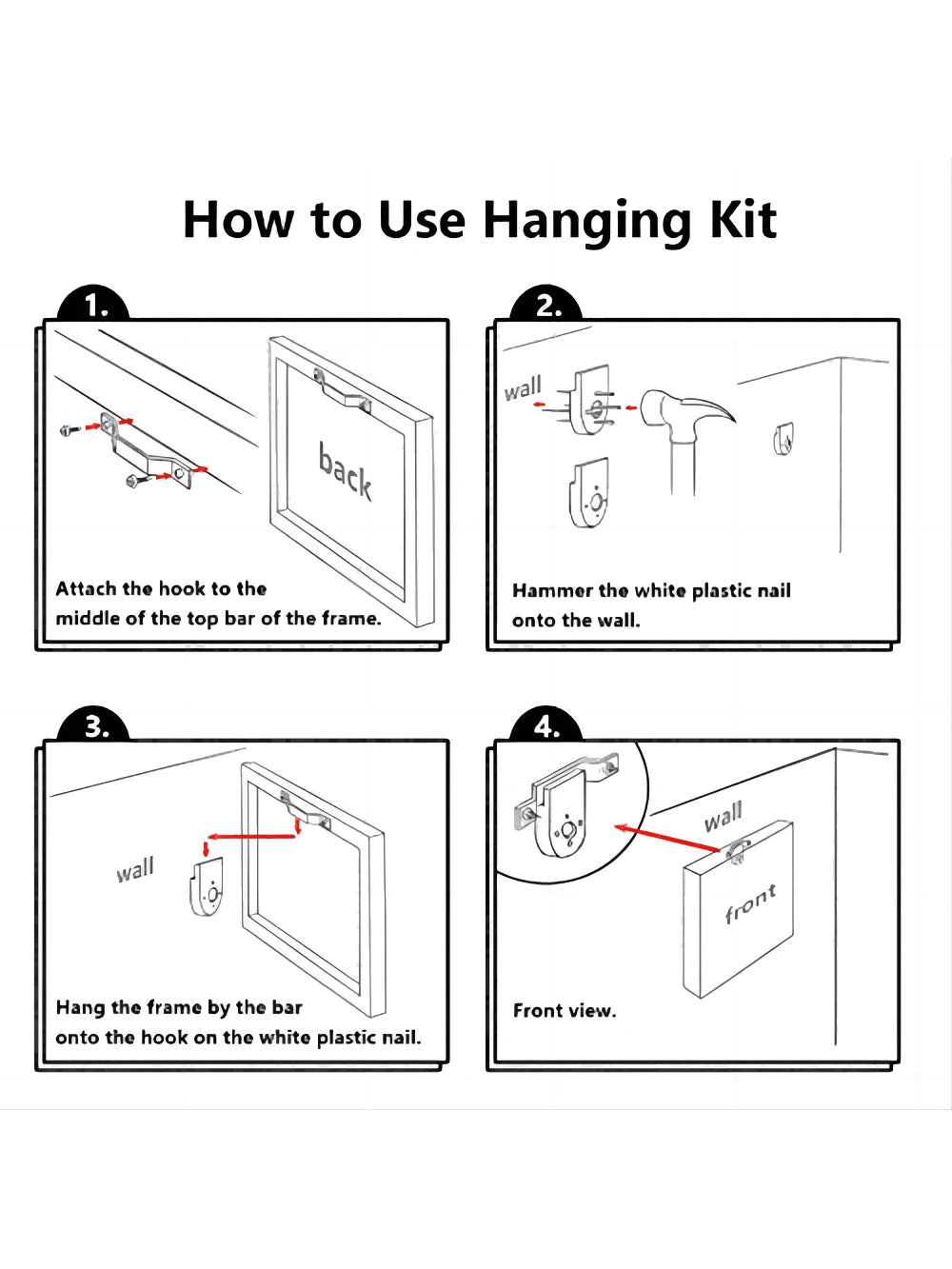 How to Use Hanging Kit

1.

back

Attach the hook to the middle of the top bar of the frame.

2.

wall

Hammer the white plastic nail onto the wall.

3.

wall

Hang the frame by the bar onto the hook on the white plastic nail.

4.

wall

front

Front view.