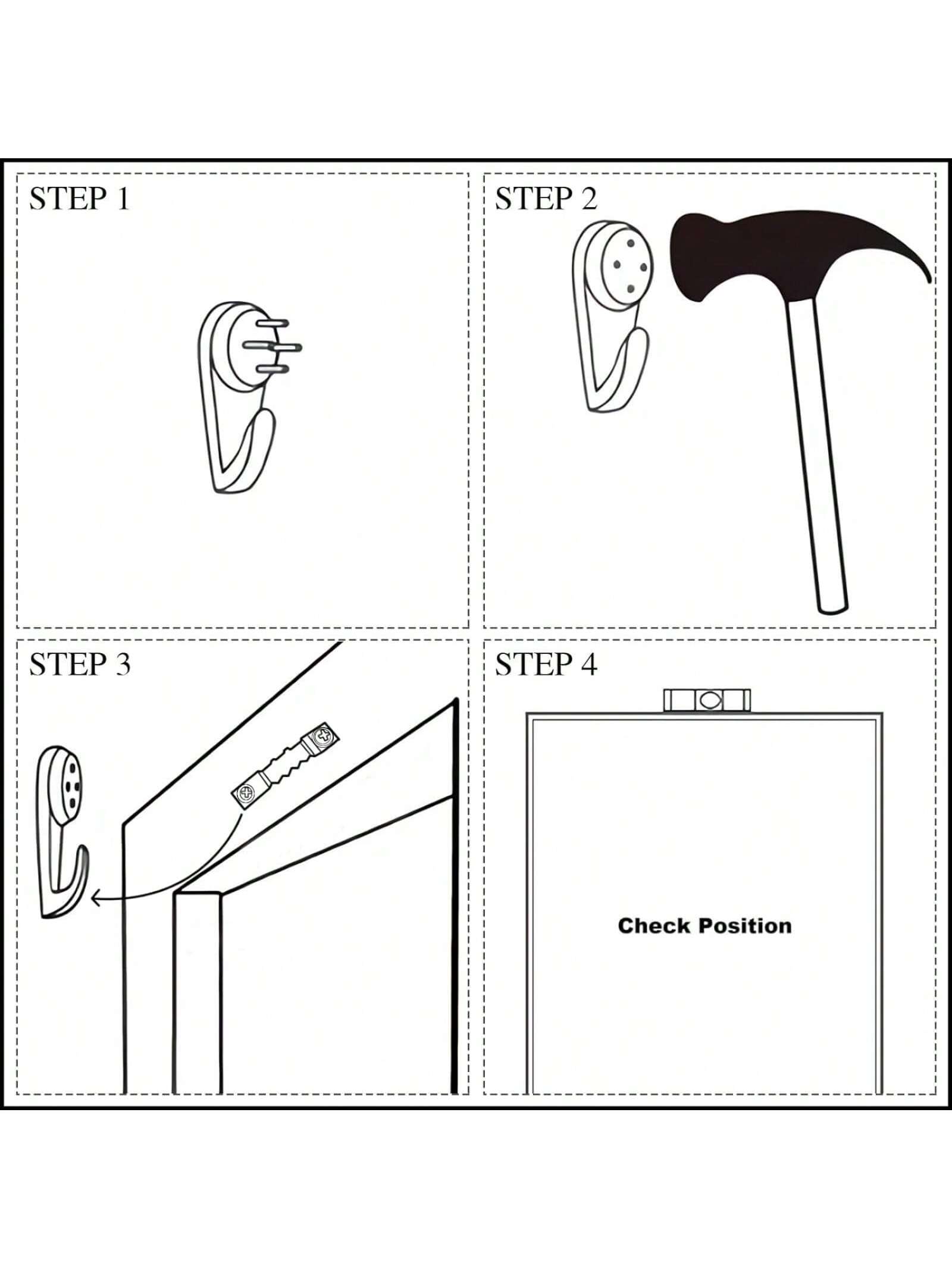 STEP 1

STEP 2

STEP 3

STEP 4

Check Position