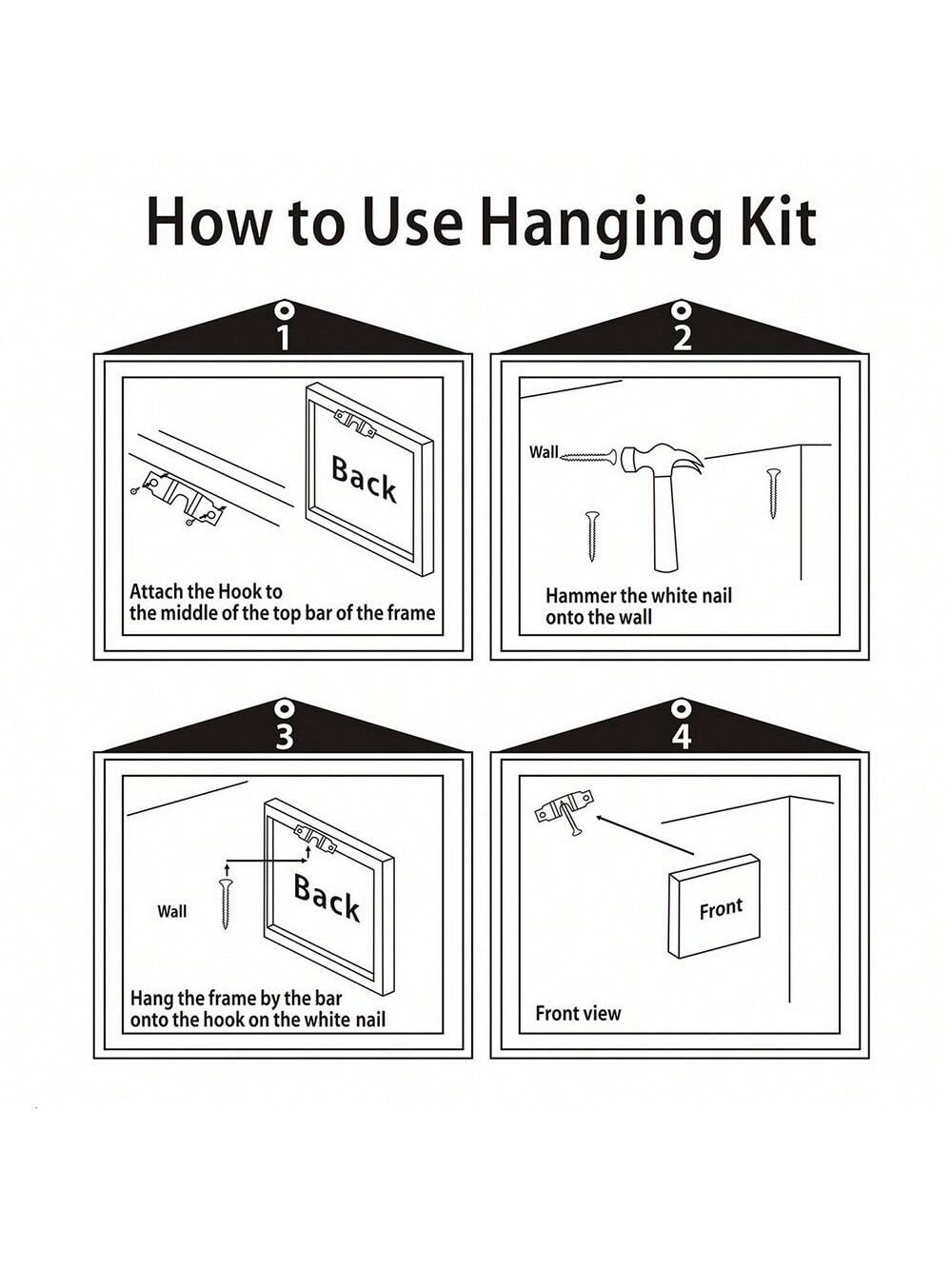 How to Use Hanging Kit

1

Back

Attach the Hook to the middle of the top bar of the frame

2

Wall

Hammer the white nail onto the wall

3

Wall

Back

Hang the frame by the bar onto the hook on the white nail

4

Front

Front view