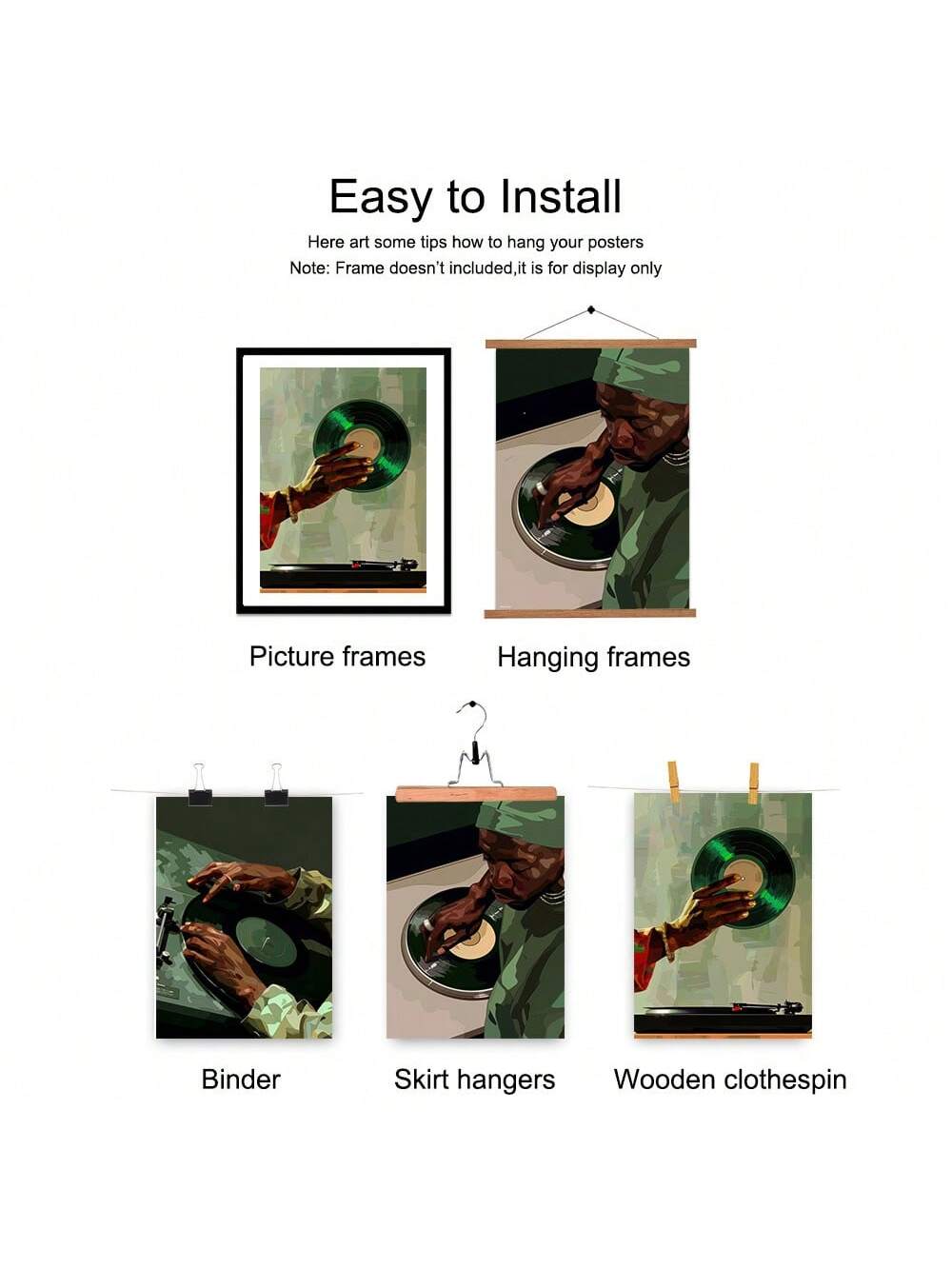 Easy to Install

Here art some tips how to hang your posters
Note: Frame doesn't included,it is for display only

Picture frames

Hanging frames

Binder

Skirt hangers

Wooden clothespin