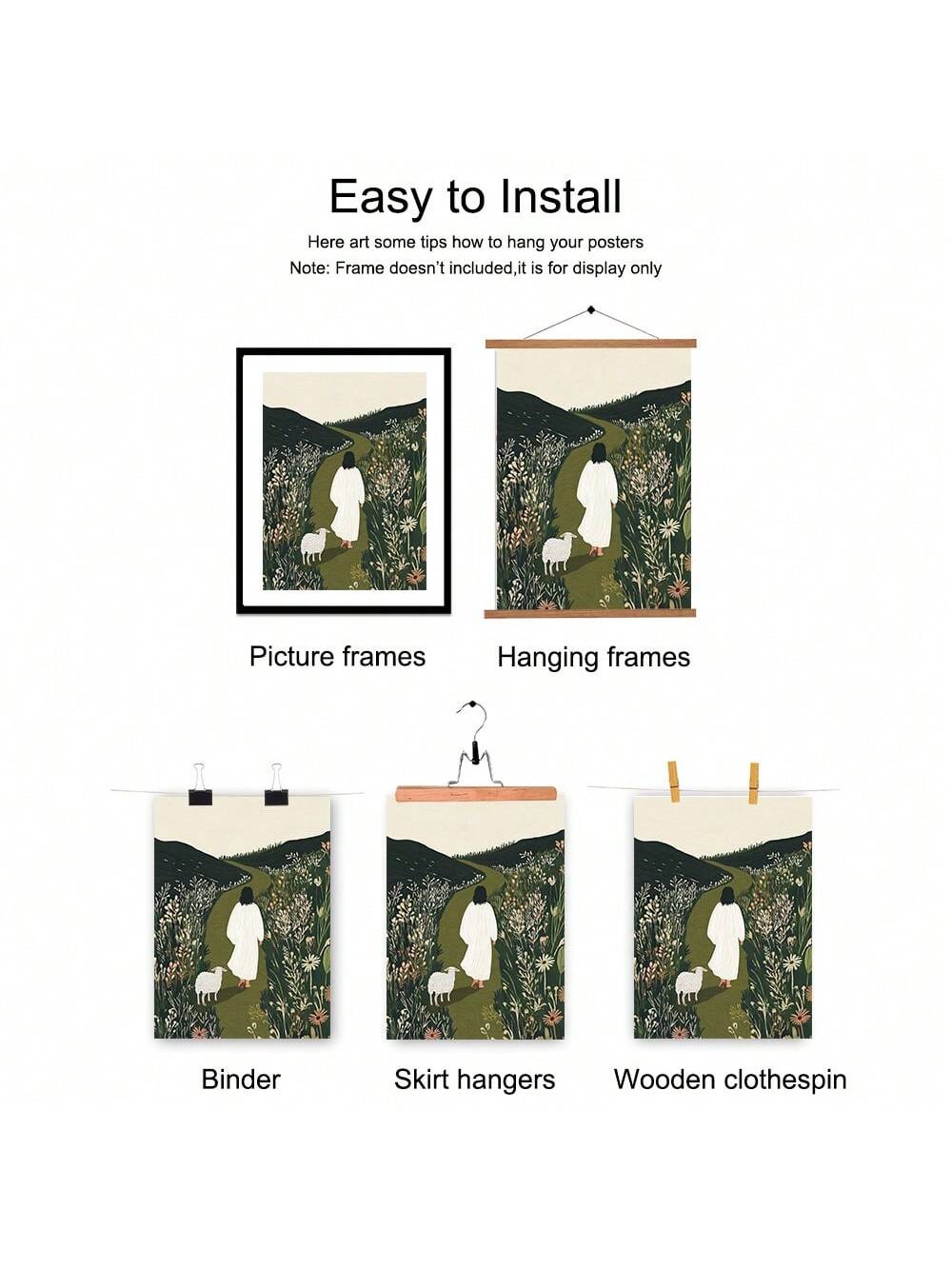 Easy to Install

Here art some tips how to hang your posters
Note: Frame doesn't included,it is for display only

Picture frames

Hanging frames

Binder

Skirt hangers

Wooden clothespin