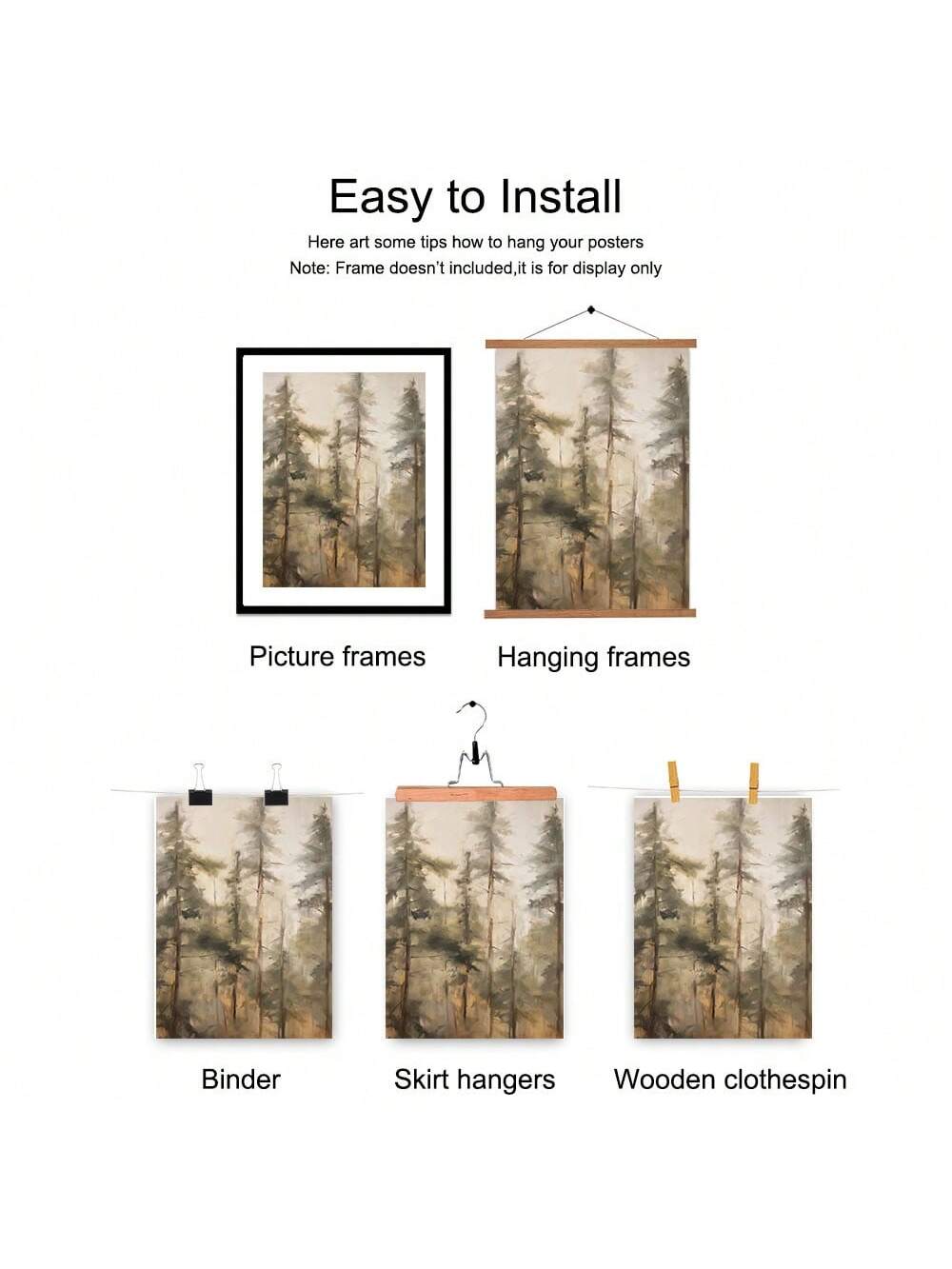 Easy to Install

Here art some tips how to hang your posters
Note: Frame doesn't included,it is for display only

Picture frames

Hanging frames

Binder

Skirt hangers

Wooden clothespin