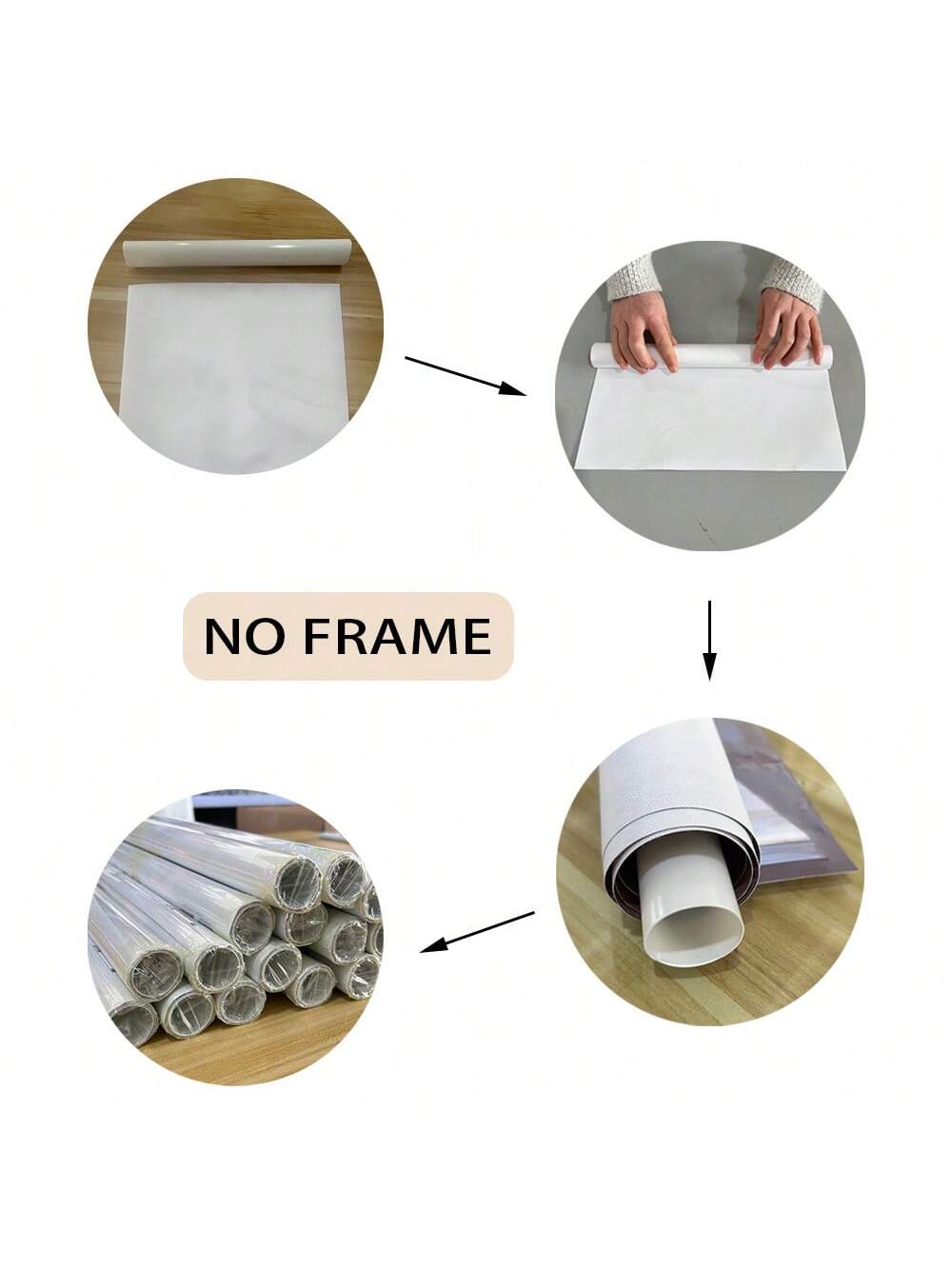 NO FRAME