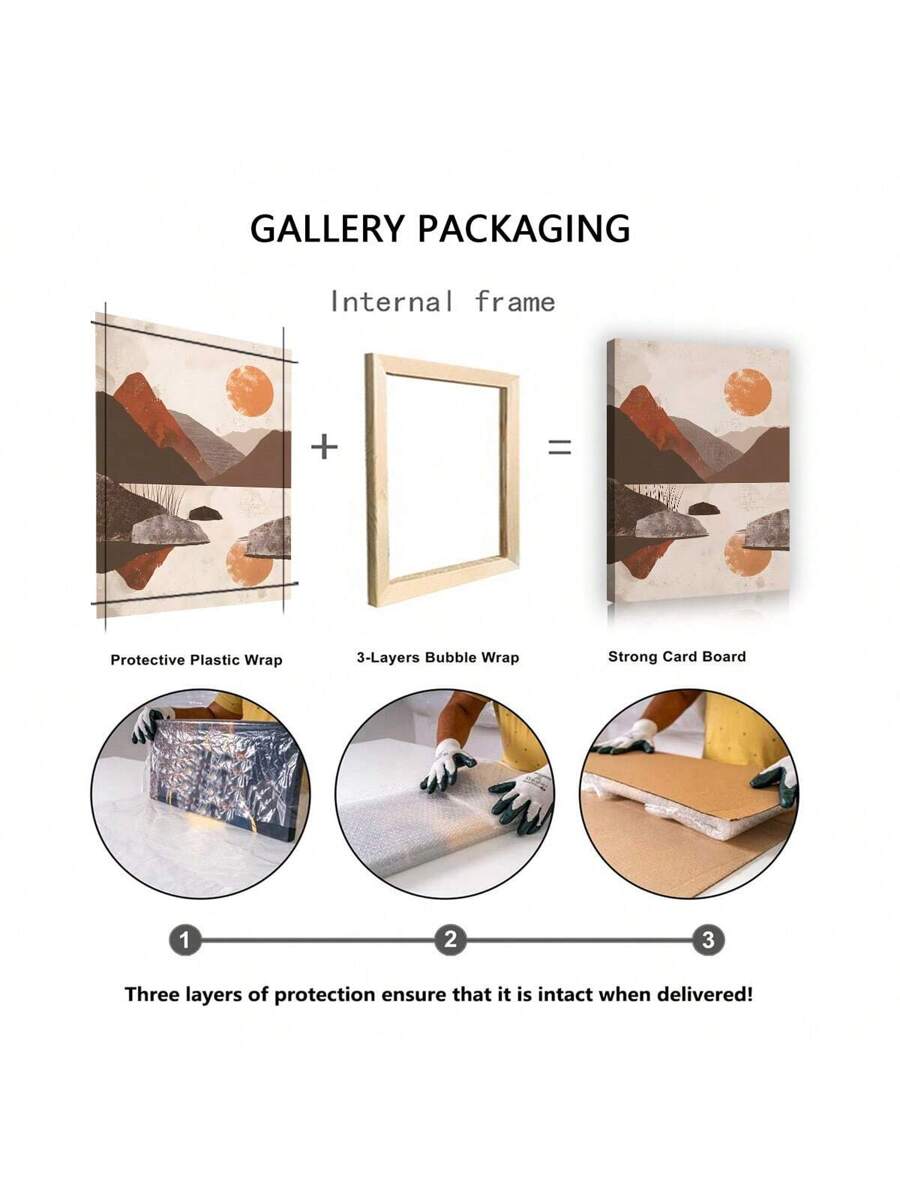 GALLERY PACKAGING

Internal frame

+

=

Protective Plastic Wrap

3-Layers Bubble Wrap

Strong Card Board

1

2

3

Three layers of protection ensure that it is intact when delivered!