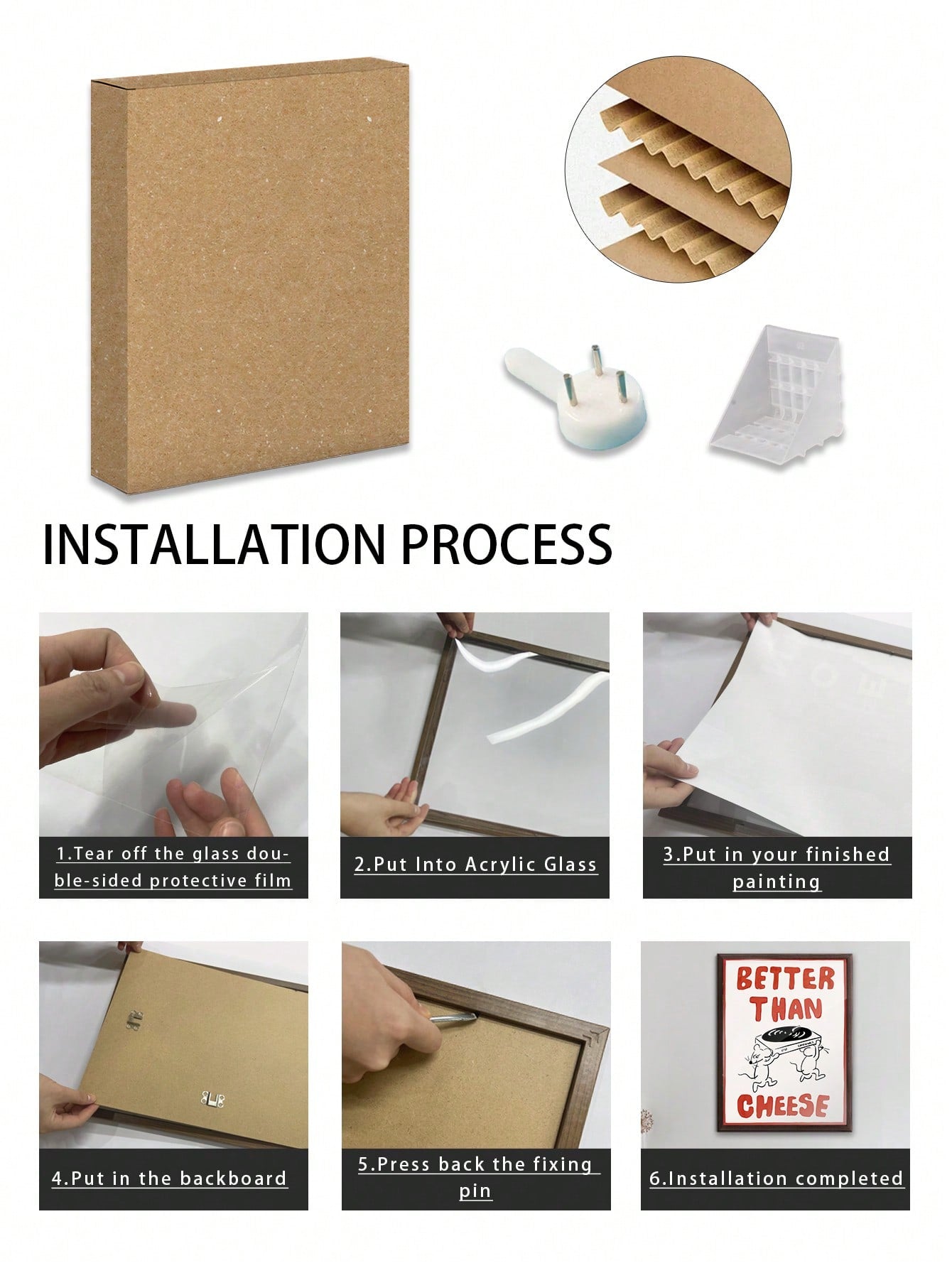 INSTALLATION PROCESS

1.Tear off the glass double-sided protective film

2.Put Into Acrylic Glass

3.Put in your finished painting

4.Put in the backboard

5.Press back the fixing pin

BETTER THAN CHEESE

6.Installation completed