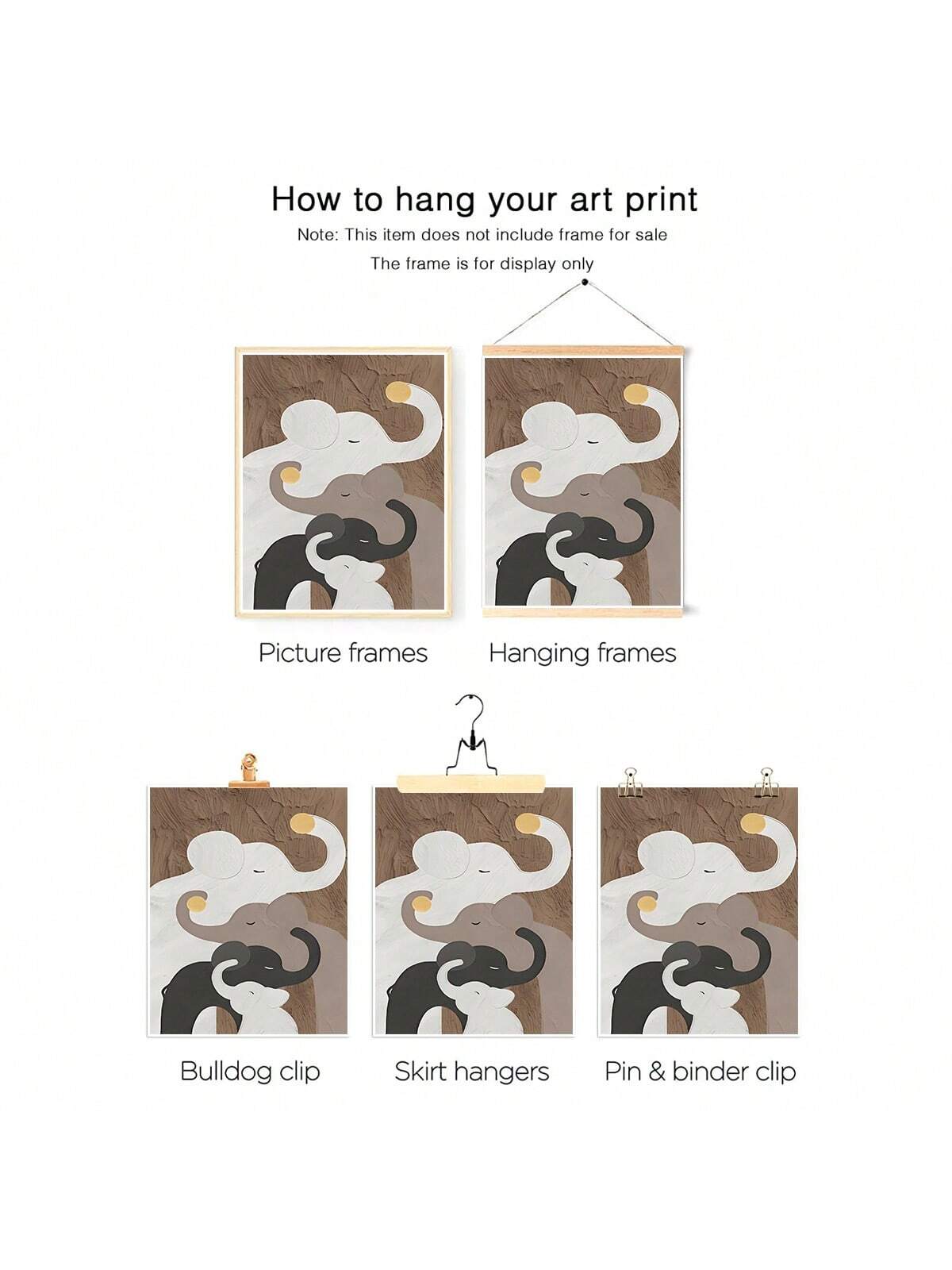 How to hang your art print

Note: This item does not include frame for sale

The frame is for display only

Picture frames

Hanging frames

Bulldog clip

Skirt hangers

Pin & binder clip