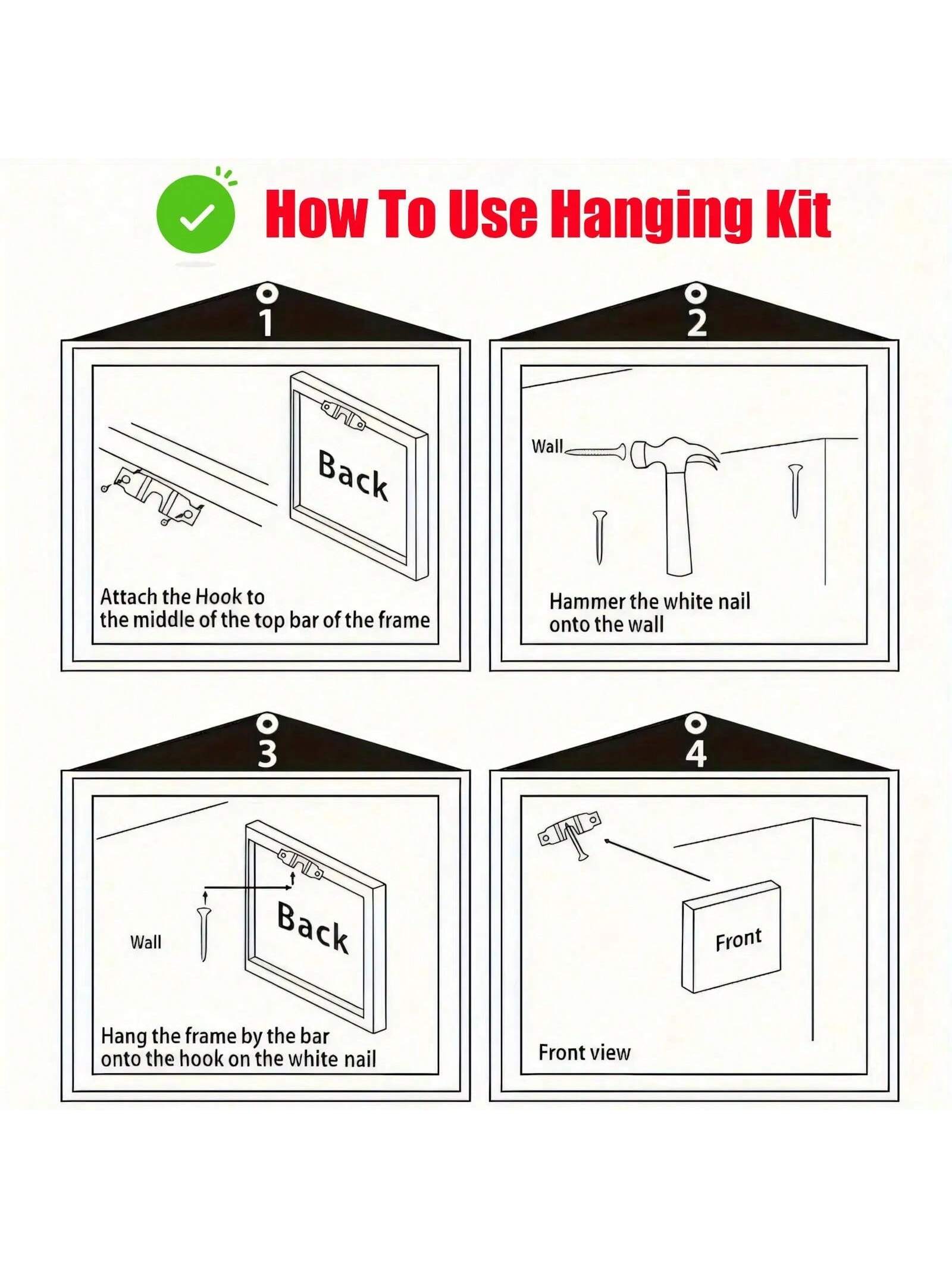 How To Use Hanging Kit

1

Back

Attach the Hook to the middle of the top bar of the frame

2

Wall

Hammer the white nail onto the wall

3

Wall

Back

Hang the frame by the bar onto the hook on the white nail

4

Front

Front view