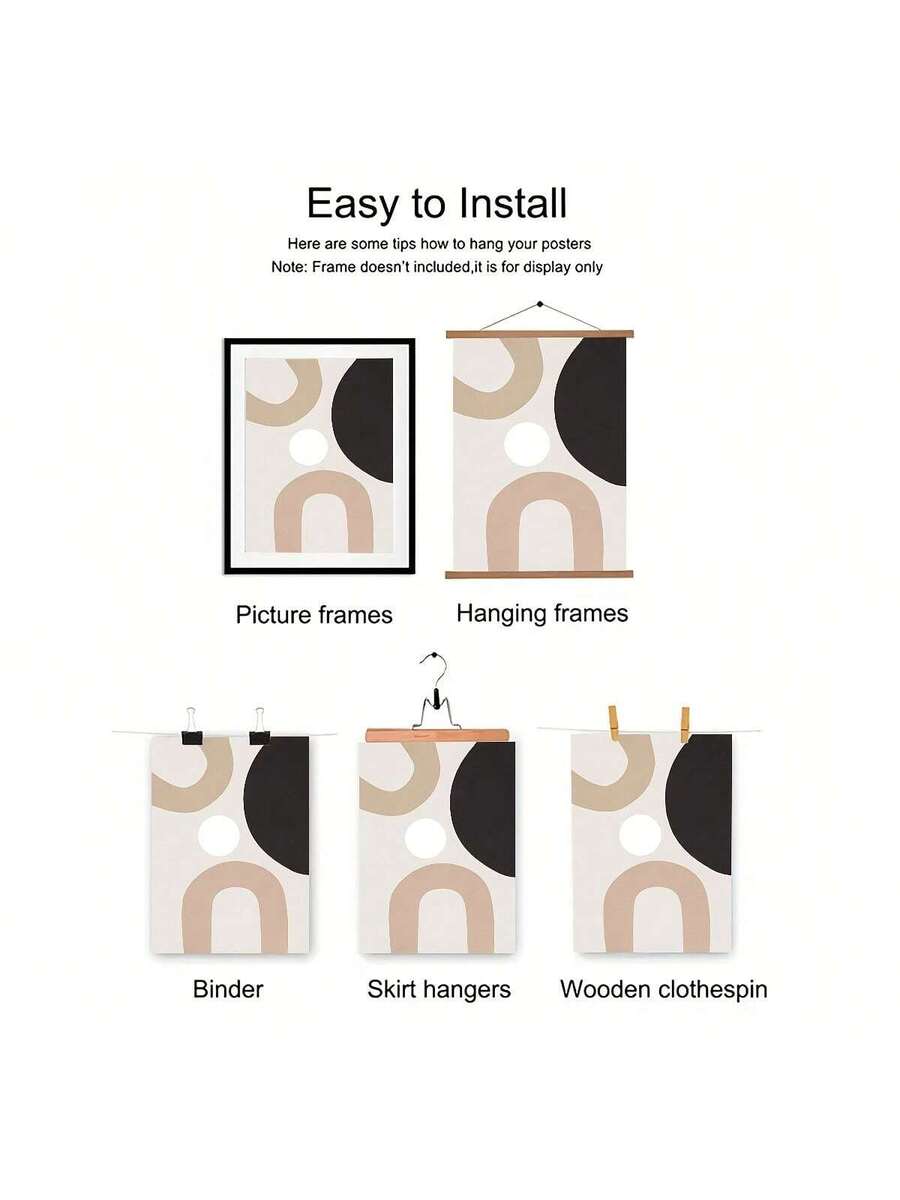 Easy to Install

Here are some tips how to hang your posters
Note: Frame doesn't included,it is for display only

Picture frames

Hanging frames

Binder

Skirt hangers

Wooden clothespin