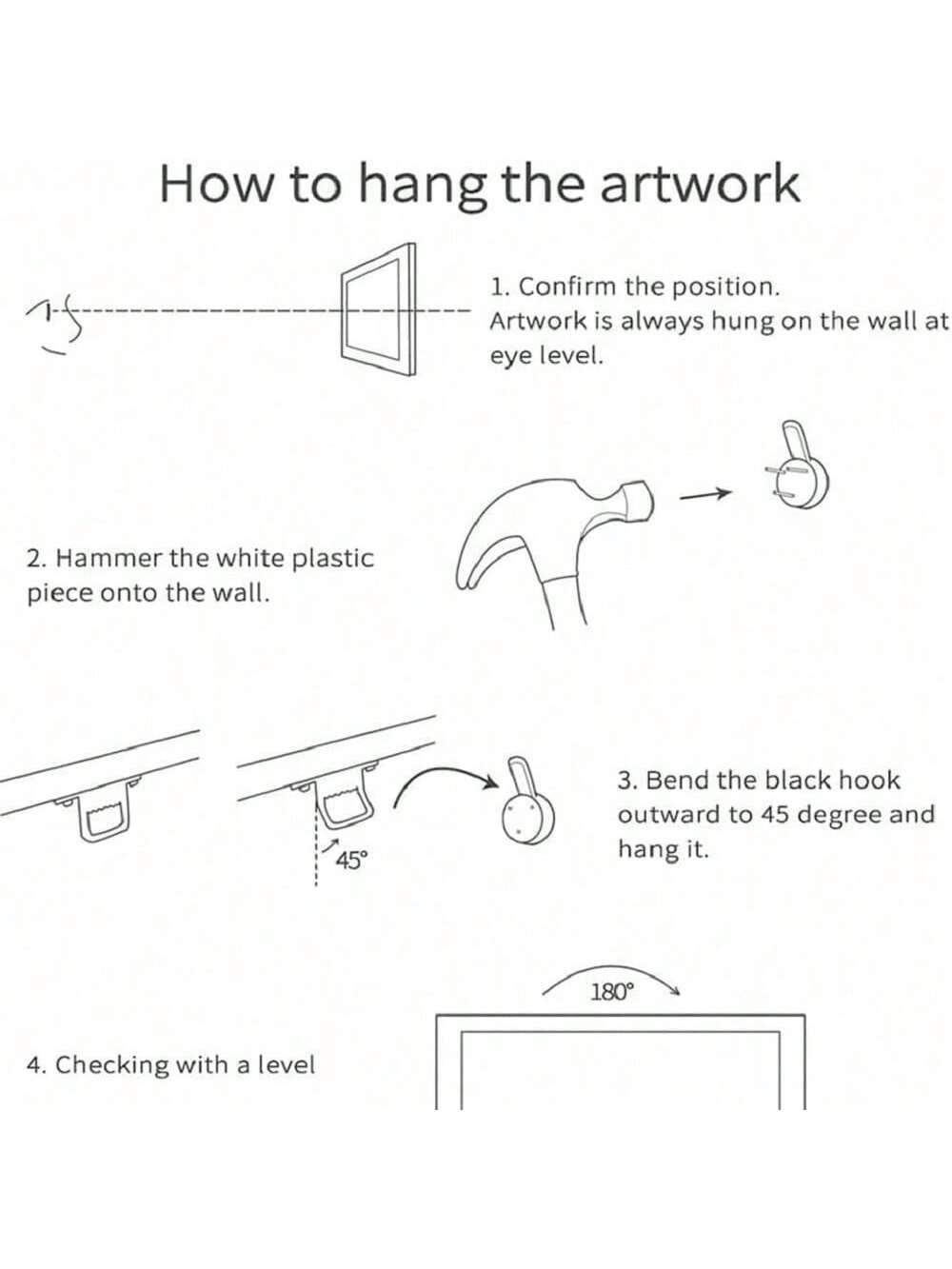 How to hang the artwork

1. Confirm the position.
Artwork is always hung on the wall at eye level.

2. Hammer the white plastic piece onto the wall.

45°

3. Bend the black hook outward to 45 degree and hang it.

180°

4. Checking with a level