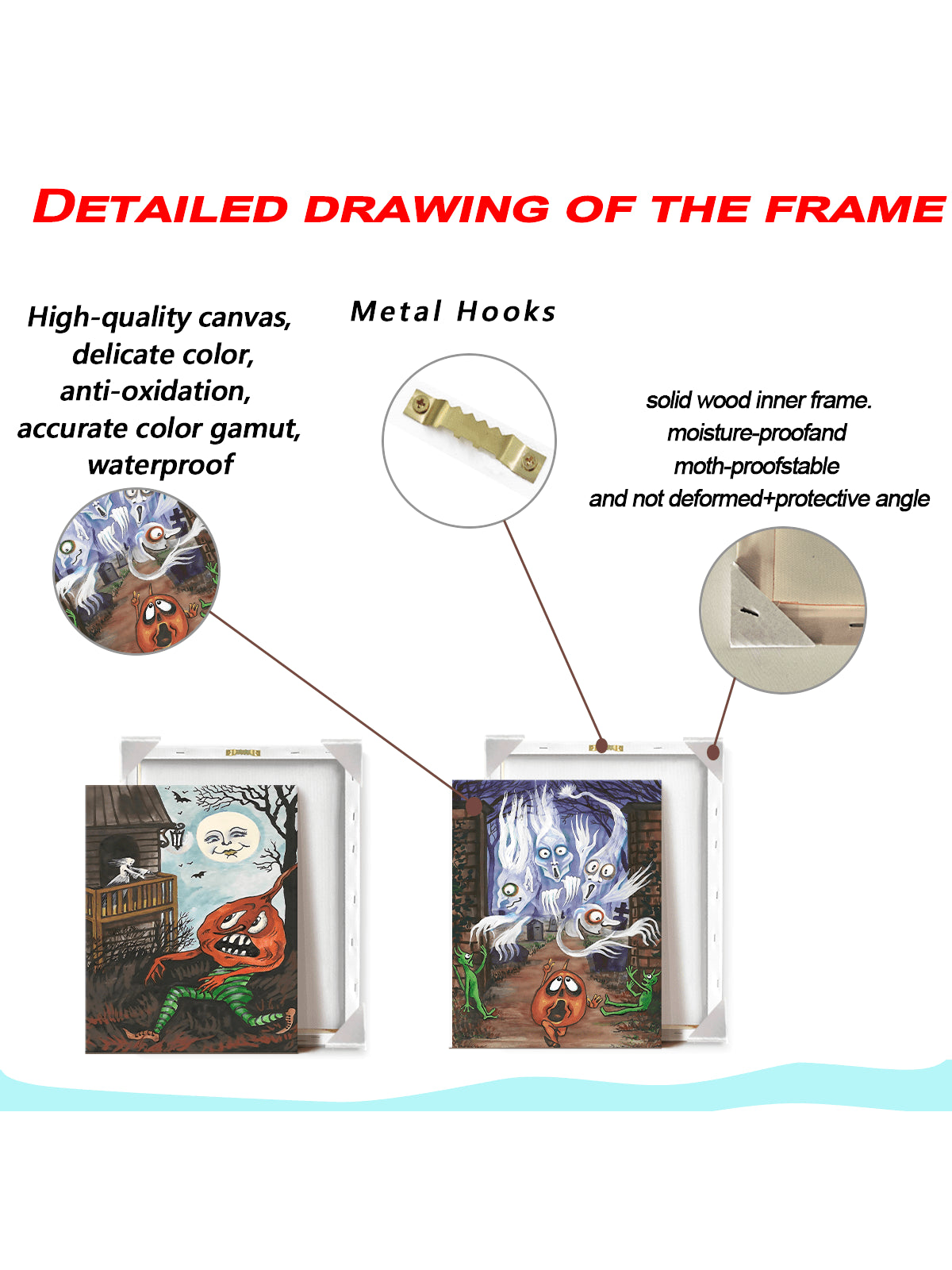 DETAILED DRAWING OF THE FRAME

High-quality canvas, delicate color, anti-oxidation, accurate color gamut, waterproof

Metal Hooks

solid wood inner frame. moisture-proofand moth-proofstable and not deformed+protective angle