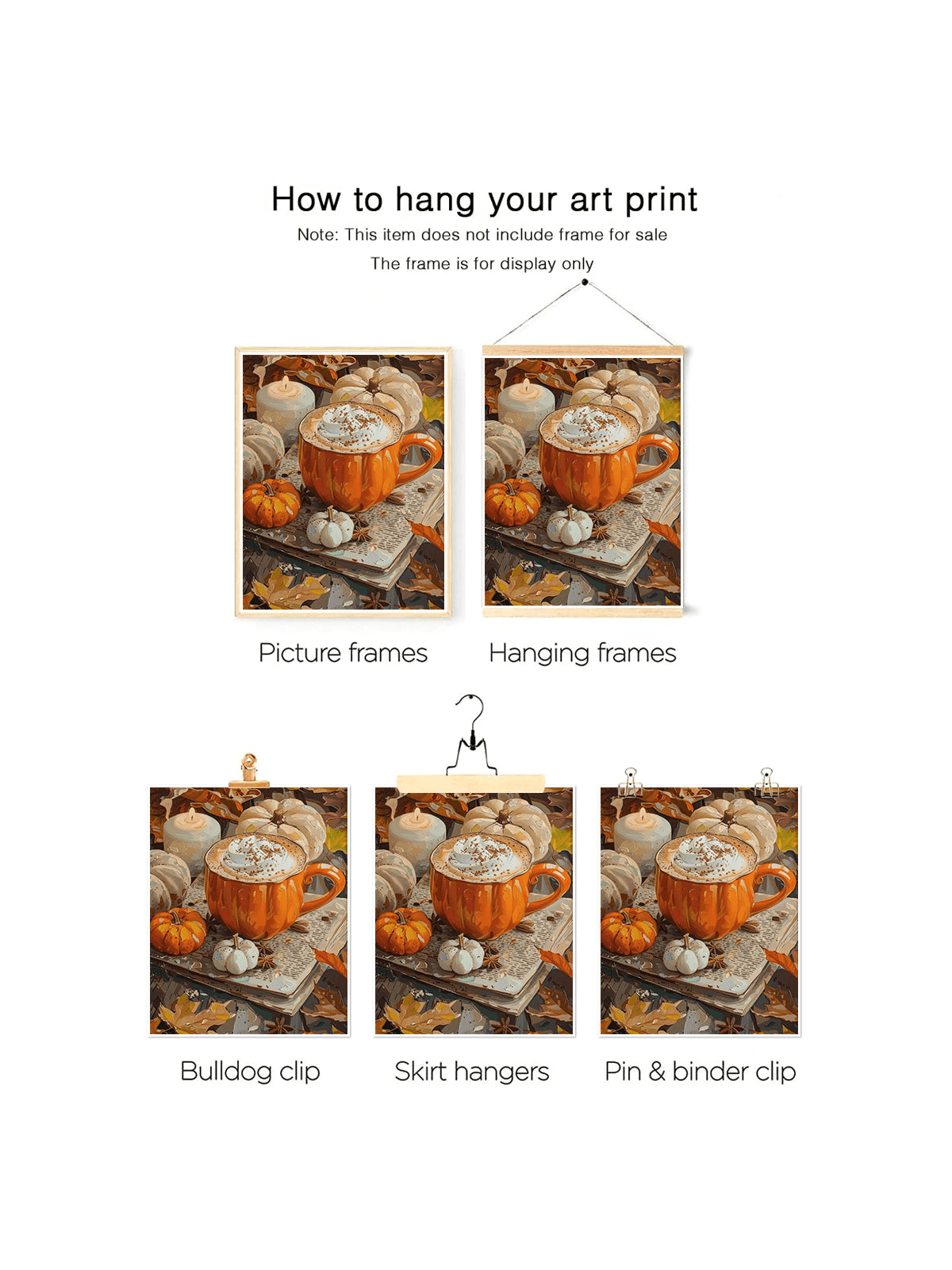 How to hang your art print

Note: This item does not include frame for sale

The frame is for display only

Picture frames

Hanging frames

Bulldog clip

Skirt hangers

Pin & binder clip