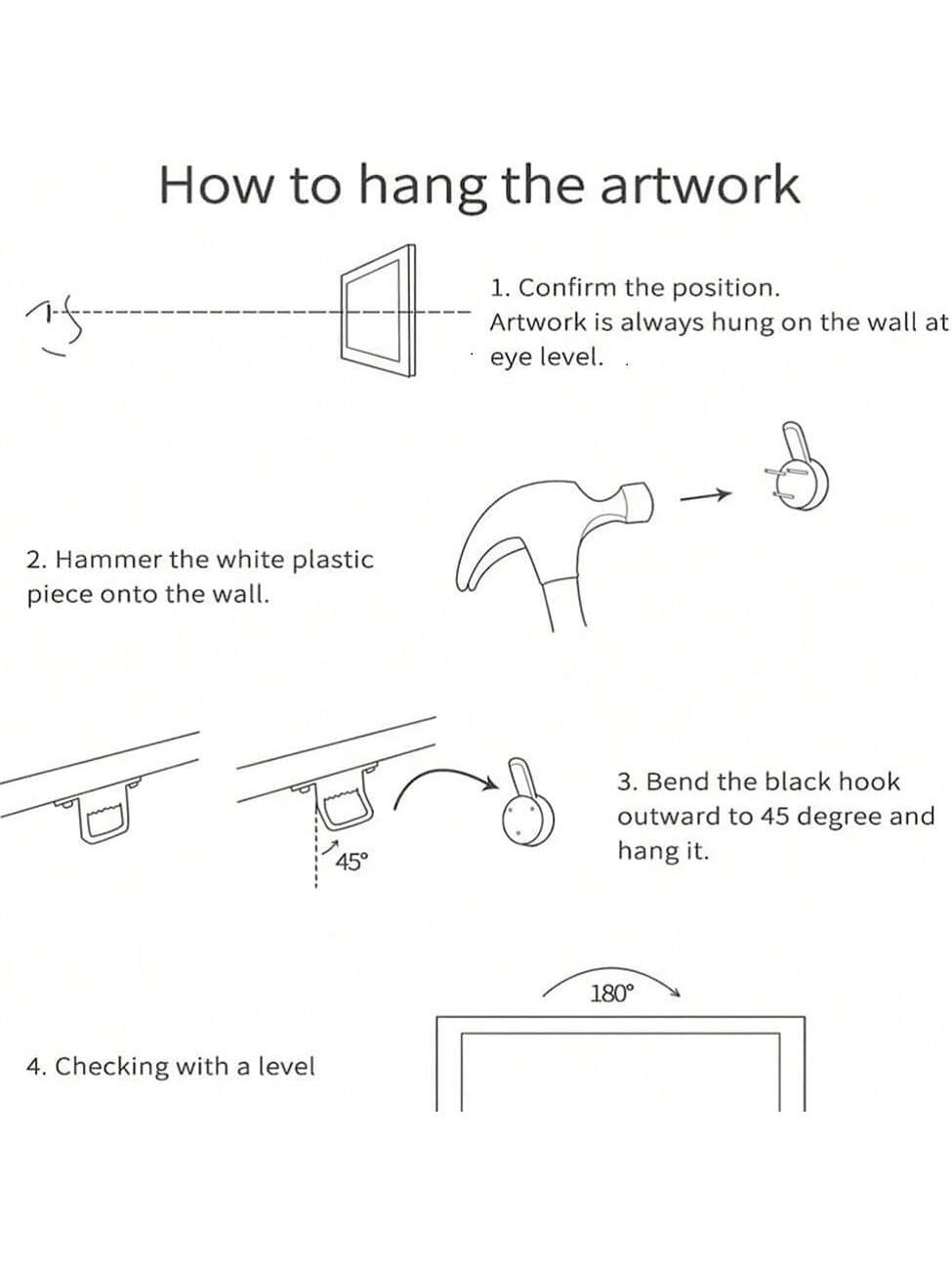 How to hang the artwork

1. Confirm the position.
Artwork is always hung on the wall at eye level.

2. Hammer the white plastic piece onto the wall.

45°

3. Bend the black hook outward to 45 degree and hang it.

180°

4. Checking with a level