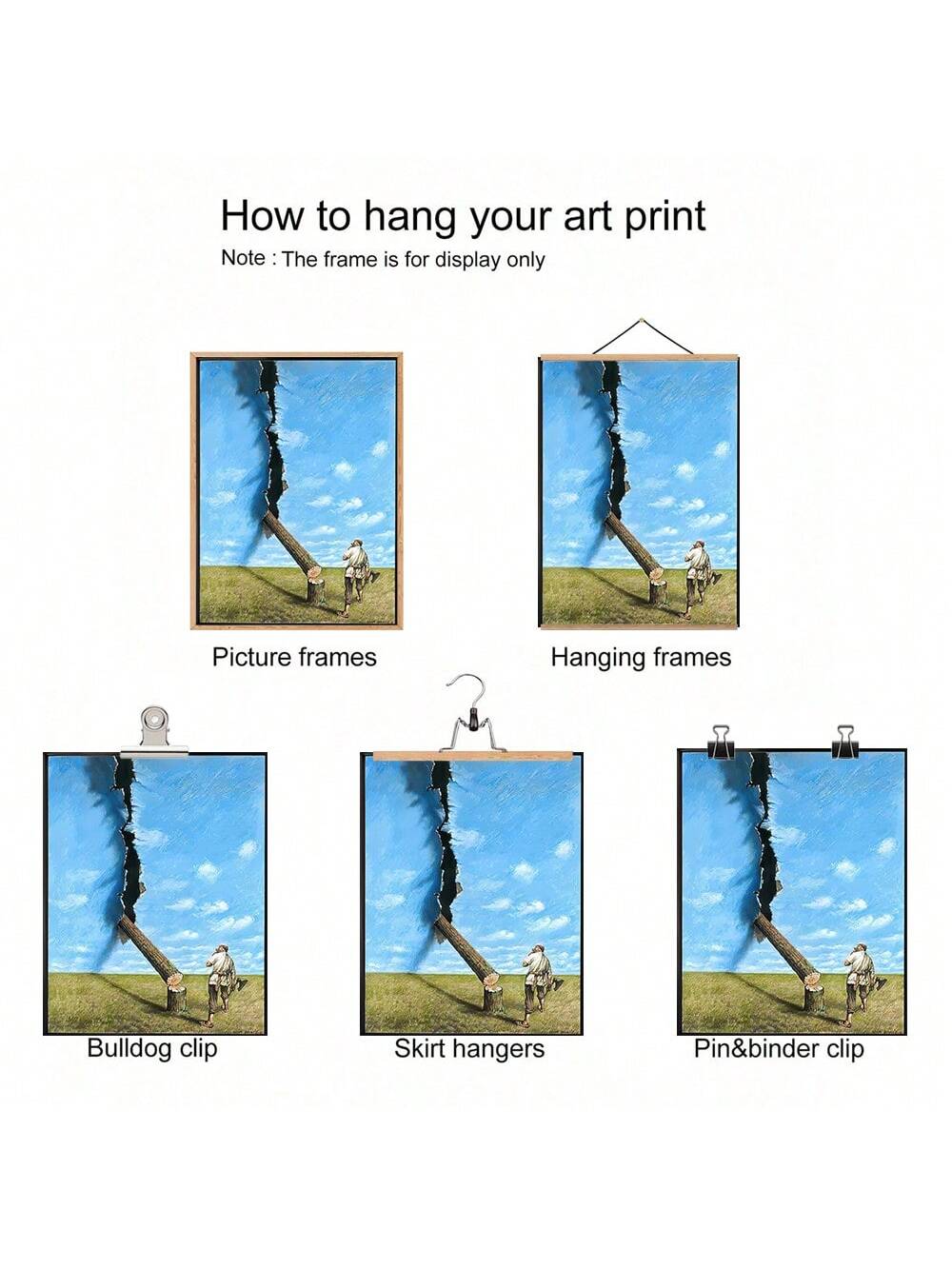 How to hang your art print

Note : The frame is for display only

Picture frames

Hanging frames

Bulldog clip

Skirt hangers

Pin&binder clip