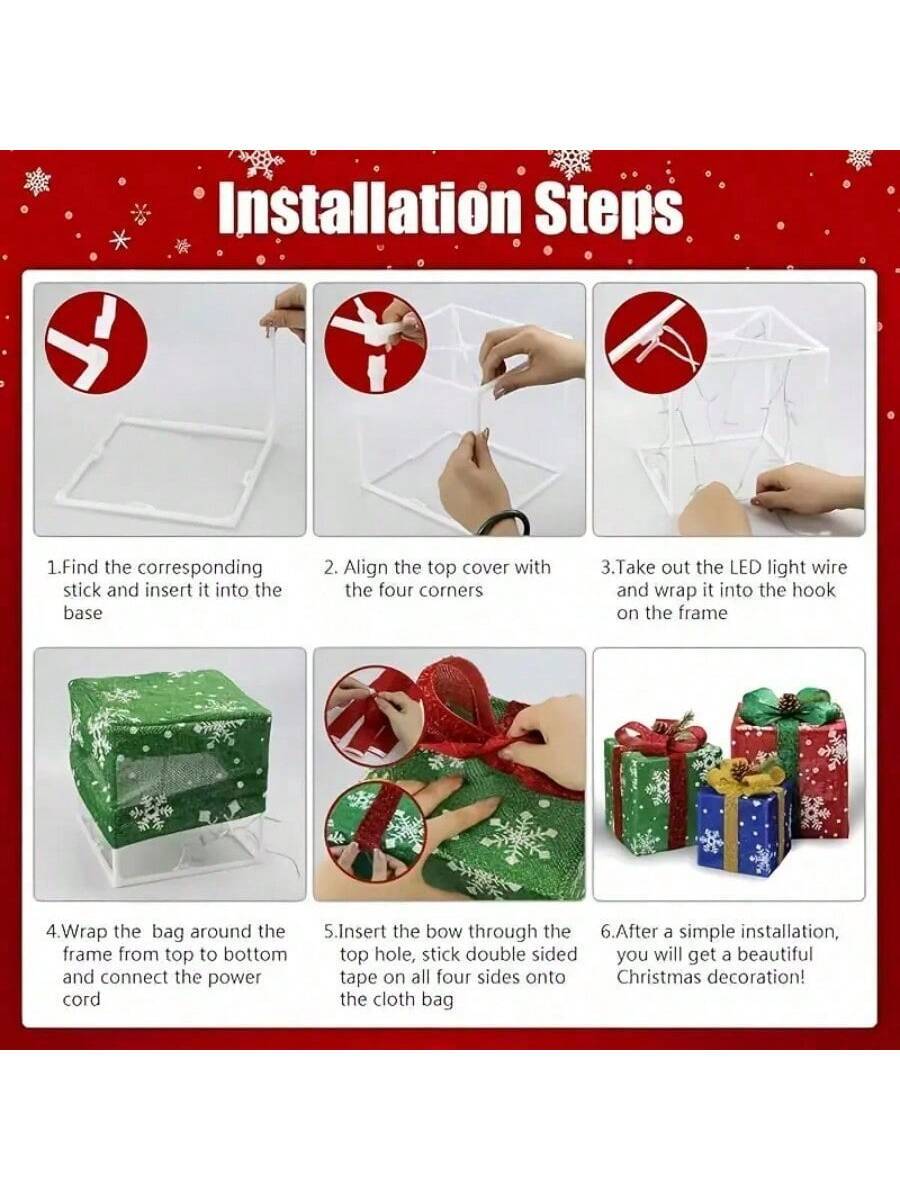 Installation Steps

1.Find the corresponding stick and insert it into the base

2. Align the top cover with the four corners

3.Take out the LED light wire and wrap it into the hook on the frame

4.Wrap the bag around the frame from top to bottom and connect the power cord

5.Insert the bow through the top hole, stick double sided tape on all four sides onto the cloth bag

6.After a simple installation, you will get a beautiful Christmas decoration!