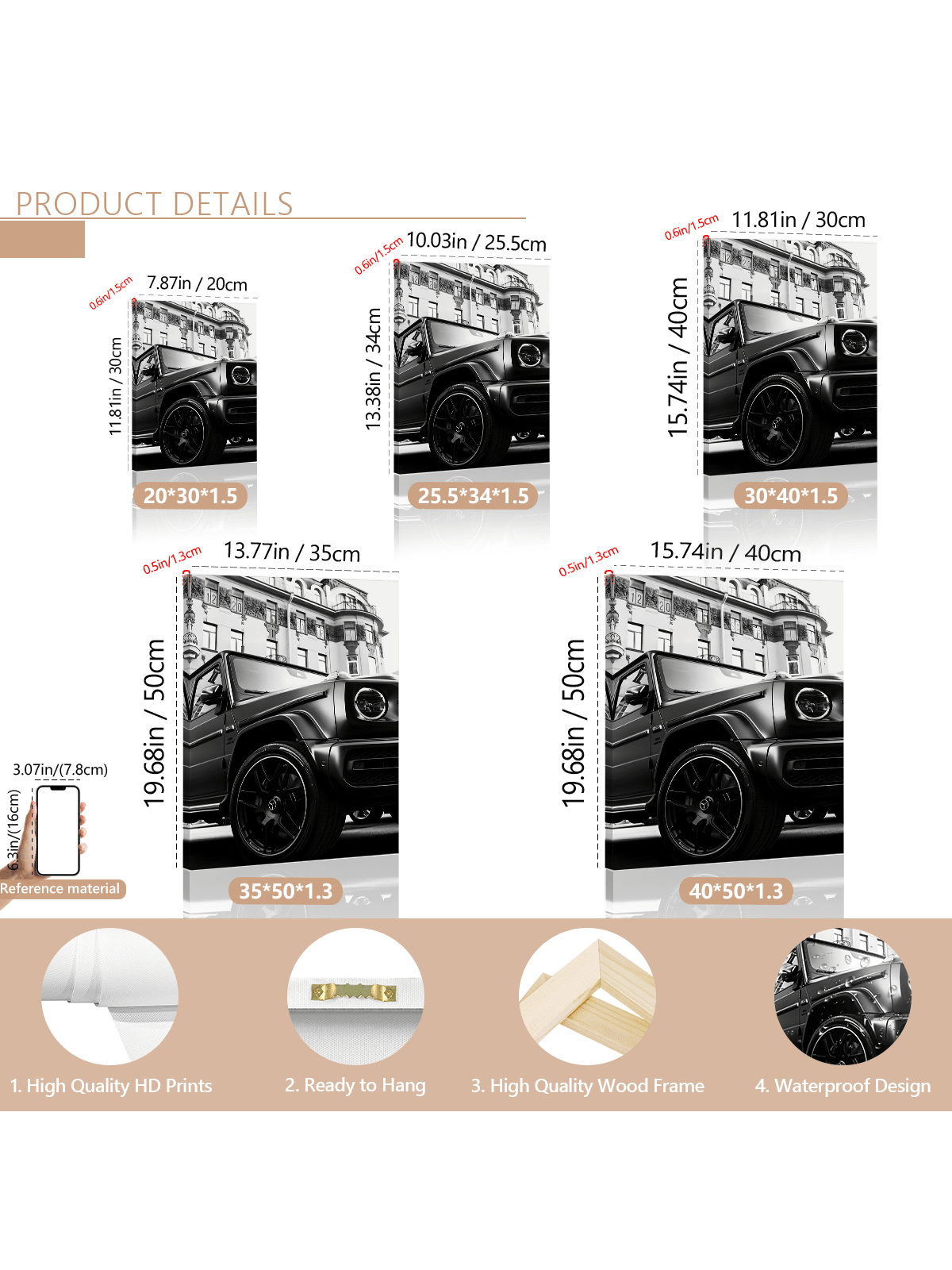 PRODUCT DETAILS

0.6in/1.5cm
7.87in / 20cm
11.81in / 30cm
20*30*1.5

0.6in/1.5cm
10.03in / 25.5cm
13.38in / 34cm
25.5*34*1.5

0.6in/1.5cm
11.81in / 30cm
15.74in / 40cm
30*40*1.5

0.5in/1.3cm
13.77in / 35cm
19.68in / 50cm
35*50*1.3

0.5in/1.3cm
15.74in / 40cm
19.68in / 50cm
40*50*1.3

3.07in/(7.8cm)
6.3in/(16cm)
Reference material

1. High Quality HD Prints
2. Ready to Hang
3. High Quality Wood Frame
4. Waterproof Design