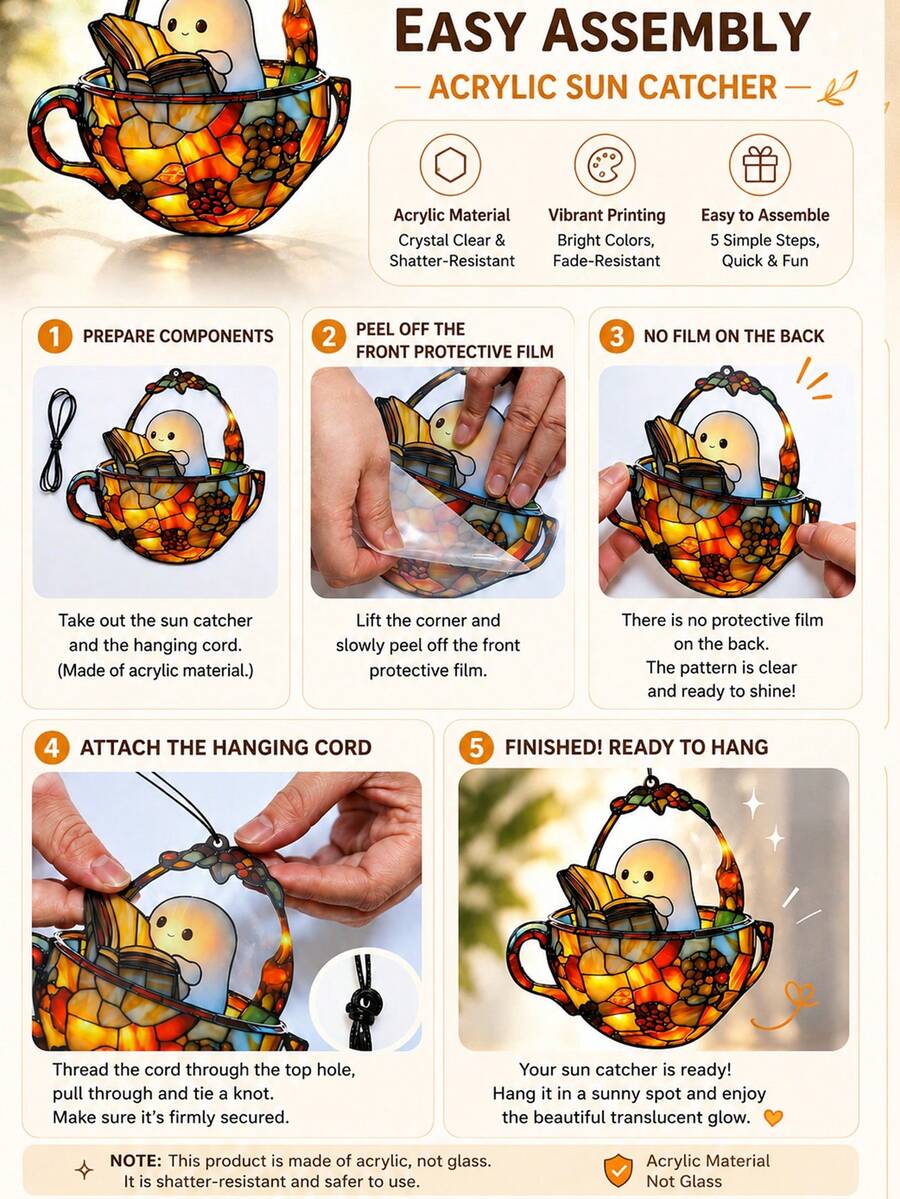 EASY ASSEMBLY

— ACRYLIC SUN CATCHER —

Acrylic Material
Crystal Clear & Shatter-Resistant

Vibrant Printing
Bright Colors, Fade-Resistant

Easy to Assemble
5 Simple Steps, Quick & Fun

1 PREPARE COMPONENTS

Take out the sun catcher and the hanging cord. (Made of acrylic material.)

2 PEEL OFF THE FRONT PROTECTIVE FILM

Lift the corner and slowly peel off the front protective film.

3 NO FILM ON THE BACK

There is no protective film on the back. The pattern is clear and ready to shine!

4 ATTACH THE HANGING CORD

Thread the cord through the top hole, pull through and tie a knot. Make sure it's firmly secured.

5 FINISHED! READY TO HANG

Your sun catcher is ready! Hang it in a sunny spot and enjoy the beautiful translucent glow.

NOTE: This product is made of acrylic, not glass. It is shatter-resistant and safer to use.

Acrylic Material Not Glass